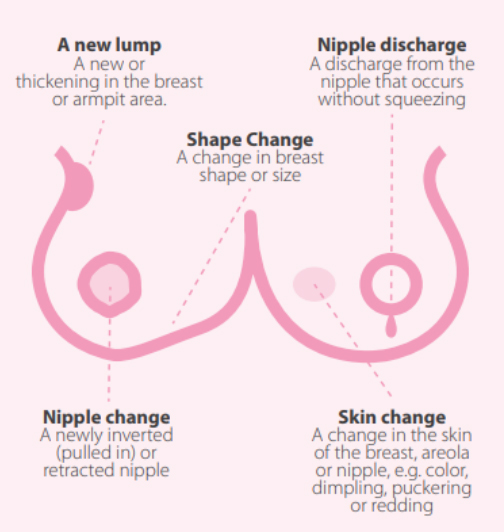 A new lump
A new or thickening in the breast or armpit area.

Nipple discharge
A discharge from the nipple that occurs without squeezing

Shape Change
A change in breast shape or size

Nipple change
A newly inverted (pulled in) or retracted nipple

Skin change
A change in the skin of the breast, areola or nipple, e.g. color, dimpling, puckering or redding